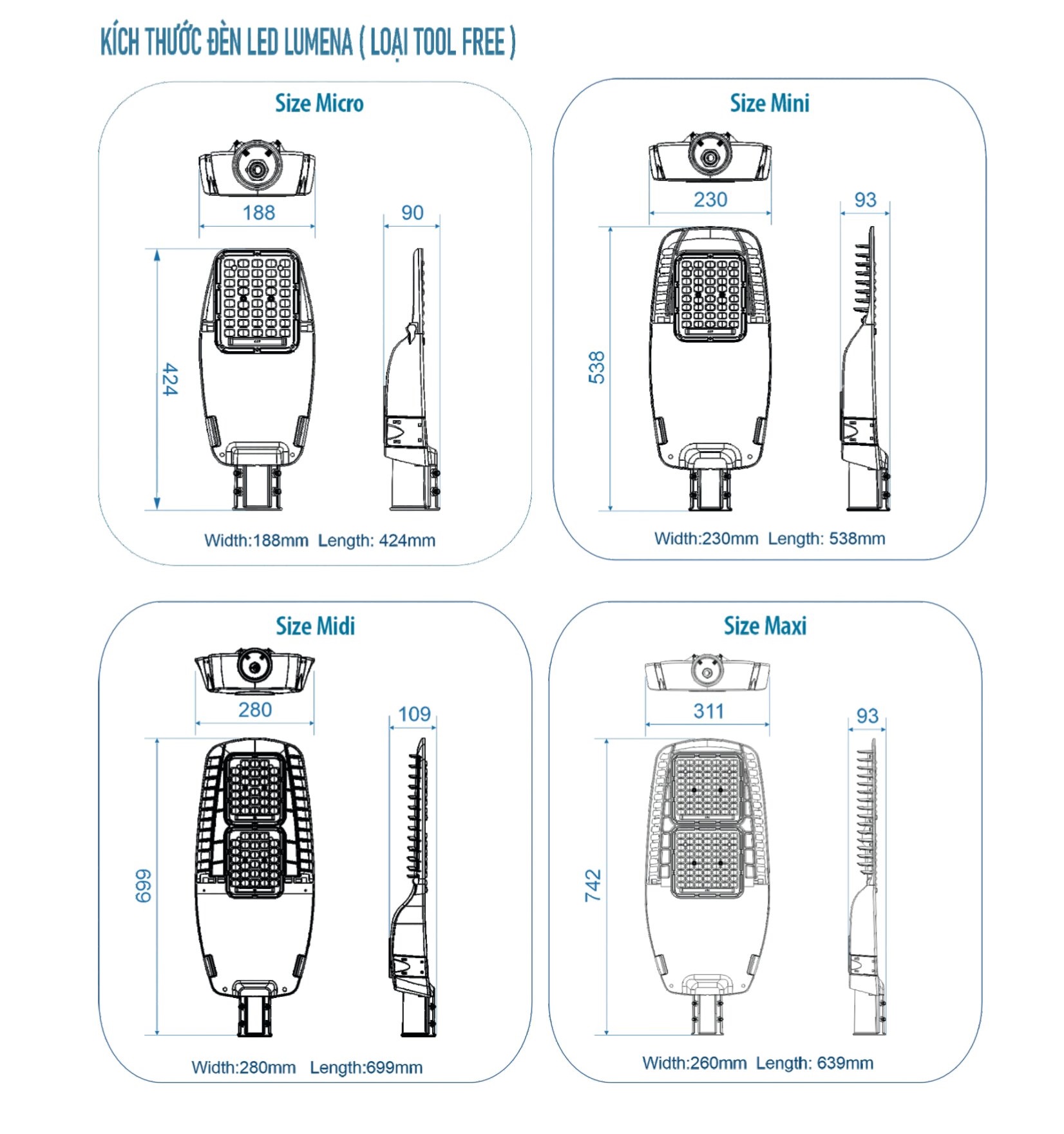 KÍCH THƯỚC ĐÈN LED LUMENA ( LOẠI TOOL FREE )

Size Micro

188

90

424

Width:188mm Length: 424mm

Size Mini

230

93

538

Width:230mm Length: 538mm

Size Midi

280

109

699

Width:280mm Length:699mm

Size Maxi

311

93

742

Width:260mm Length: 639mm